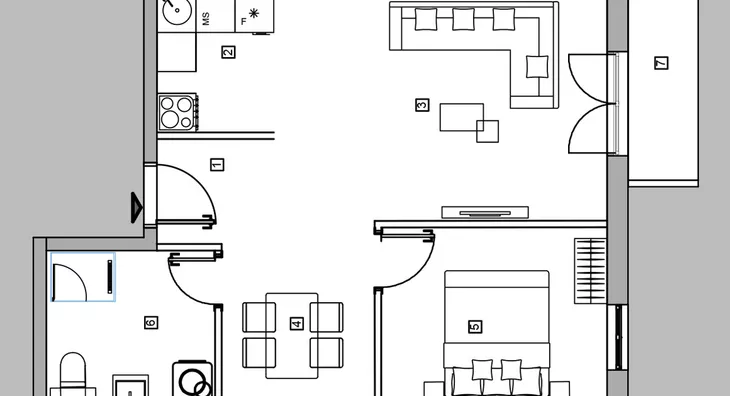 MS
F
2
3
7
1
6
4
5